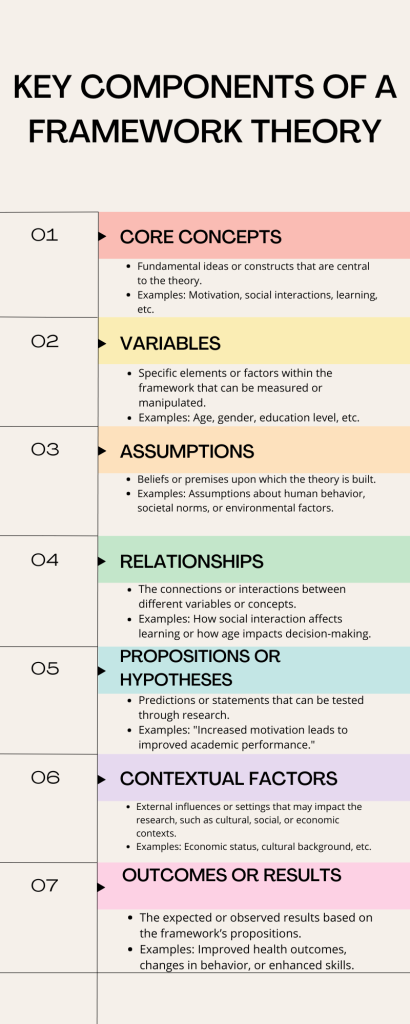 KEY COMPONENTS OF A FRAMEWORK THEORY

01

CORE CONCEPTS

- Fundamental ideas or constructs that are central to the theory.
- Examples: Motivation, social interactions, learning, etc.

02

VARIABLES

- Specific elements or factors within the framework that can be measured or manipulated.
- Examples: Age, gender, education level, etc.

03

ASSUMPTIONS

- Beliefs or premises upon which the theory is built.
- Examples: Assumptions about human behavior, societal norms, or environmental factors.

04

RELATIONSHIPS

- The connections or interactions between different variables or concepts.
- Examples: How social interaction affects learning or how age impacts decision-making.

05

PROPOSITIONS OR HYPOTHESES

- Predictions or statements that can be tested through research.
- Examples: "Increased motivation leads to improved academic performance."

06

CONTEXTUAL FACTORS

- External influences or settings that may impact the research, such as cultural, social, or economic contexts.
- Examples: Economic status, cultural background, etc.

07

OUTCOMES OR RESULTS

- The expected or observed results based on the framework's propositions.
- Examples: Improved health outcomes, changes in behavior, or enhanced skills.